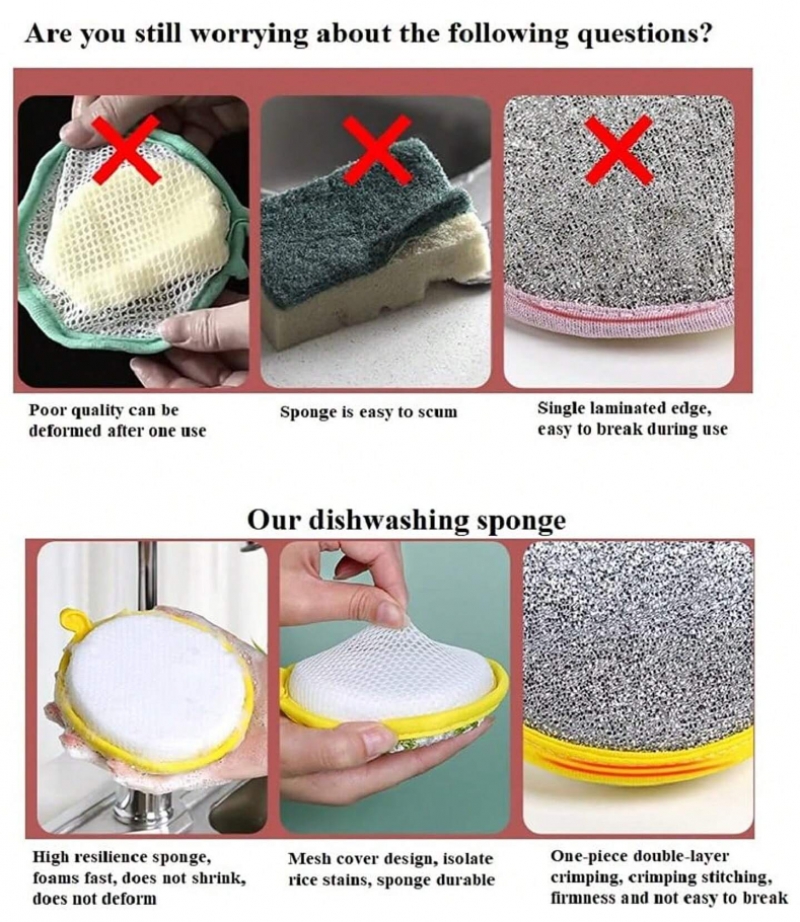 Are you still worrying about the following questions?

Poor quality can be deformed after one use

Sponge is easy to scum

Single laminated edge, easy to break during use

Our dishwashing sponge

High resilience sponge, foams fast, does not shrink, does not deform

Mesh cover design, isolate rice stains, sponge durable

One-piece double-layer crimping, crimping stitching, firmness and not easy to break