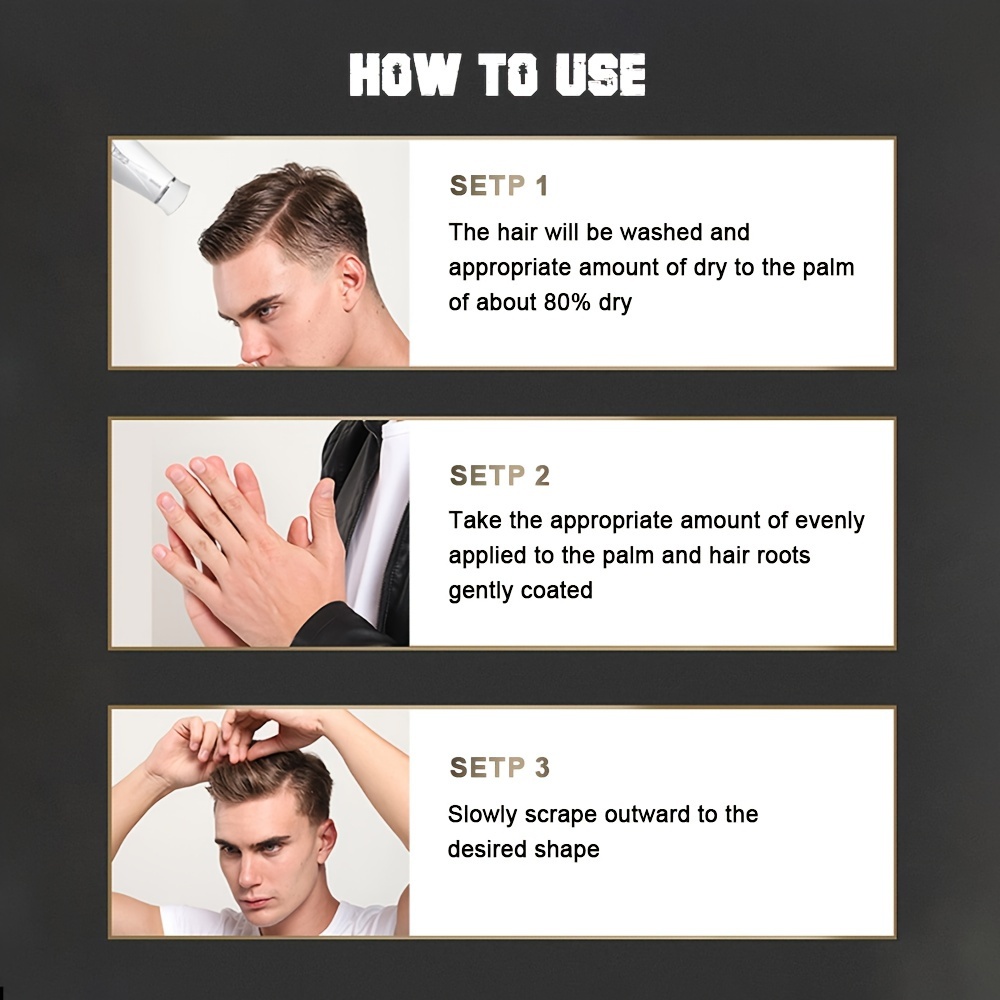 HOW TO USE

SETP 1

The hair will be washed and appropriate amount of dry to the palm of about 80% dry

SETP 2

Take the appropriate amount of evenly applied to the palm and hair roots gently coated

SETP 3

Slowly scrape outward to the desired shape