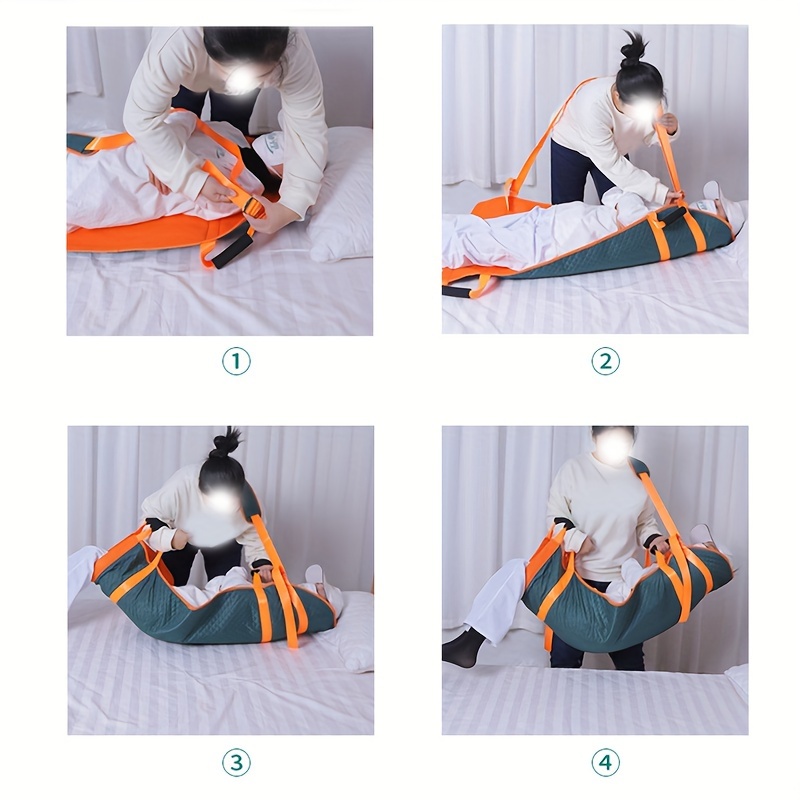 ①

②

③

④