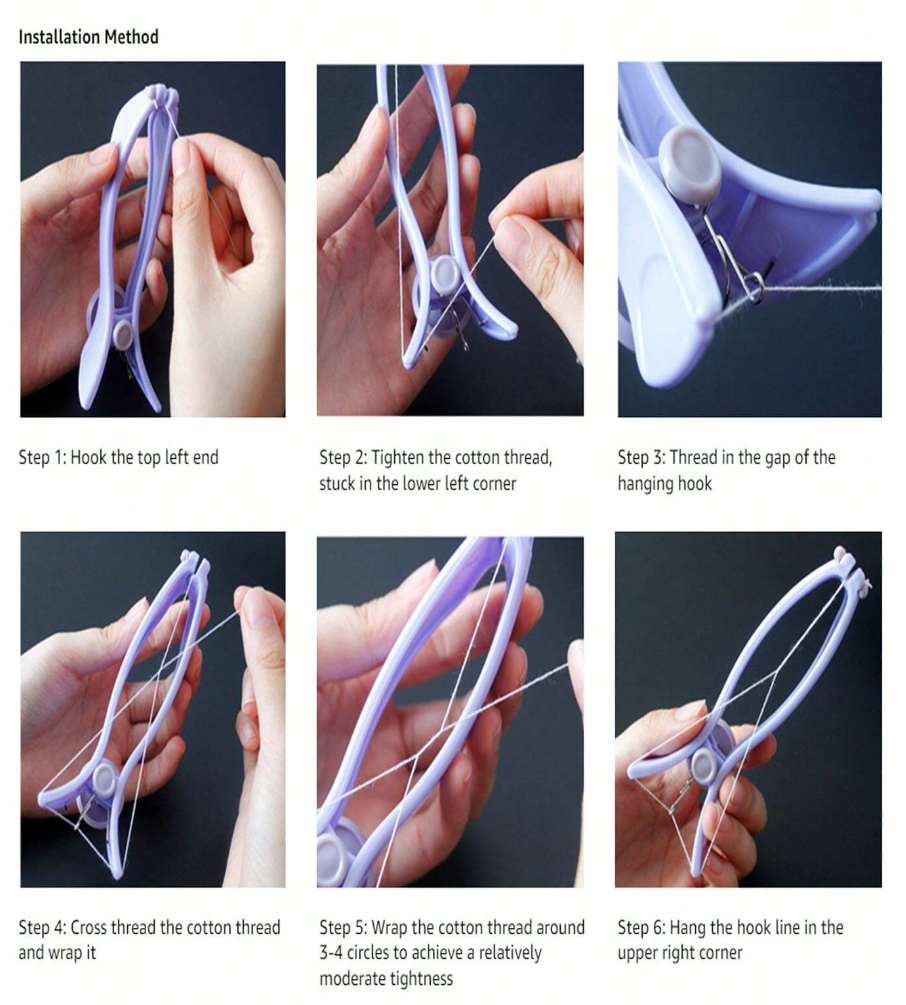 Installation Method

Step 1: Hook the top left end

Step 2: Tighten the cotton thread, stuck in the lower left corner

Step 3: Thread in the gap of the hanging hook

Step 4: Cross thread the cotton thread and wrap it

Step 5: Wrap the cotton thread around 3-4 circles to achieve a relatively moderate tightness

Step 6: Hang the hook line in the upper right corner