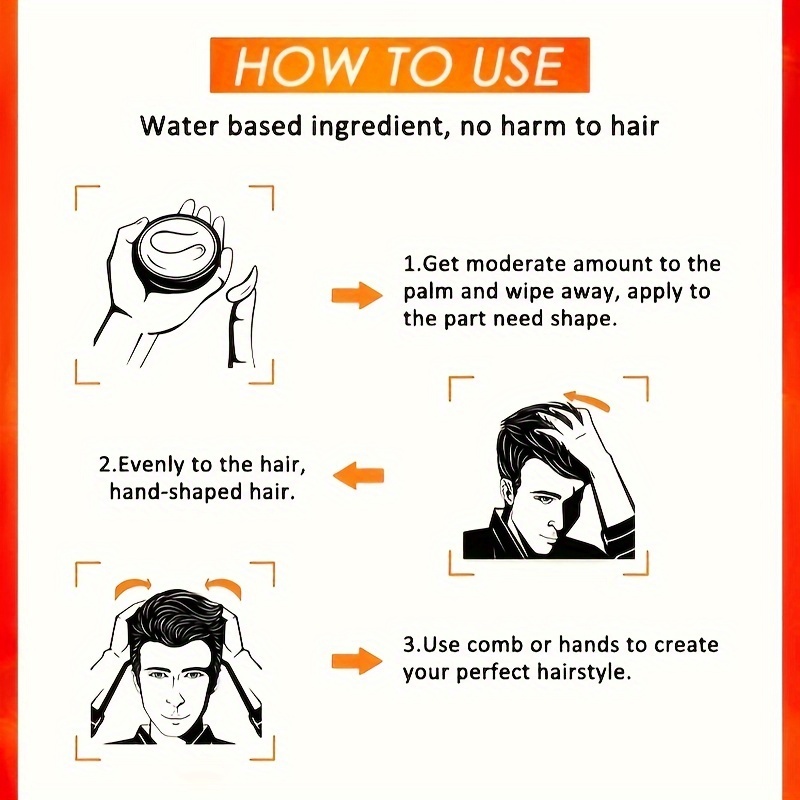 HOW TO USE

Water based ingredient, no harm to hair

1.Get moderate amount to the palm and wipe away, apply to the part need shape.

2.Evenly to the hair, hand-shaped hair.

3.Use comb or hands to create your perfect hairstyle.