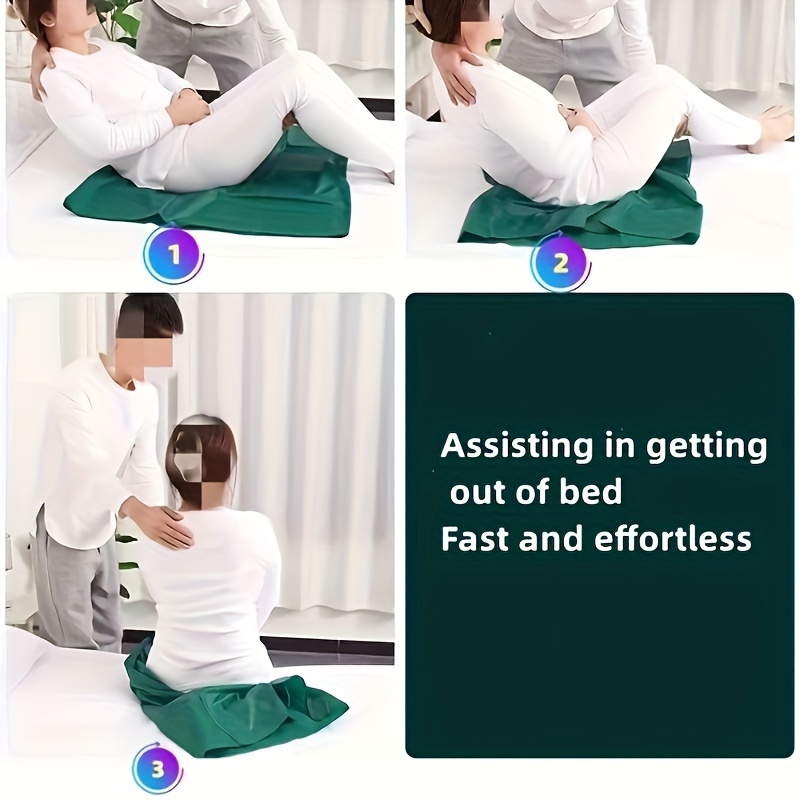 1

2

3

Assisting in getting out of bed
Fast and effortless