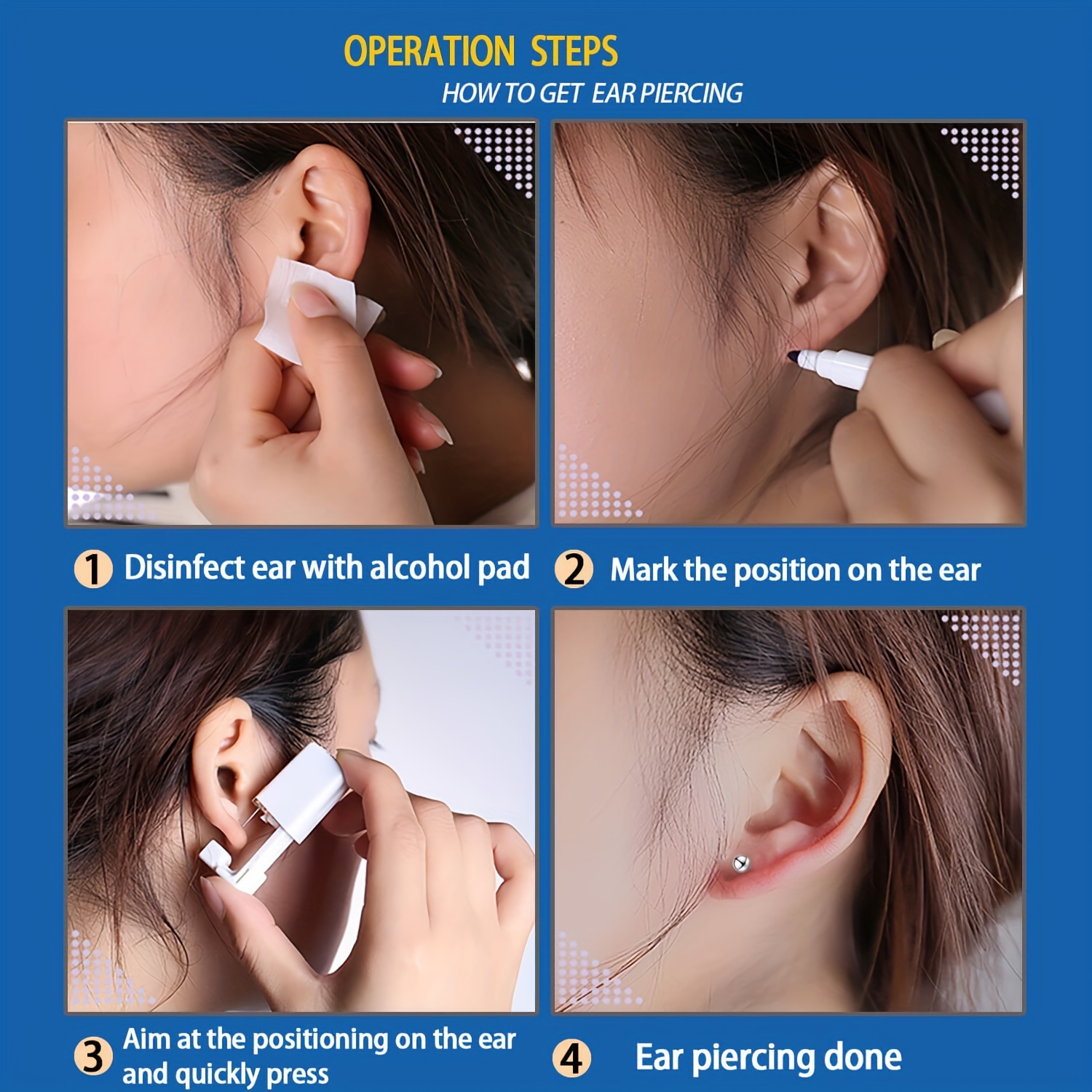 OPERATION STEPS
HOW TO GET EAR PIERCING

1 Disinfect ear with alcohol pad

2 Mark the position on the ear

3 Aim at the positioning on the ear and quickly press

4 Ear piercing done