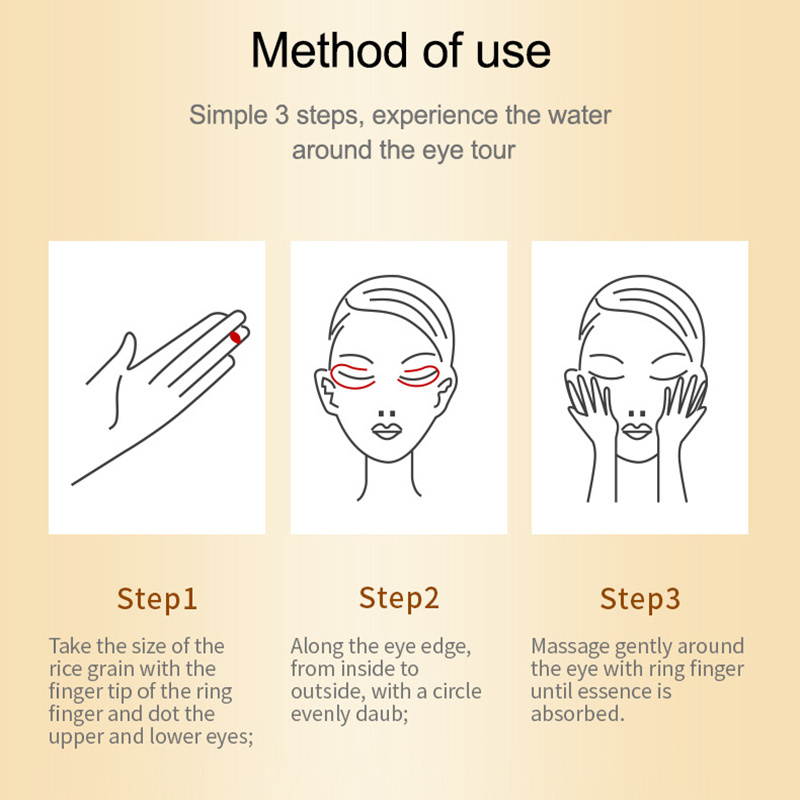 Method of use

Simple 3 steps, experience the water around the eye tour

Step1

Take the size of the rice grain with the finger tip of the ring finger and dot the upper and lower eyes;

Step2

Along the eye edge, from inside to outside, with a circle evenly daub;

Step3

Massage gently around the eye with ring finger until essence is absorbed.