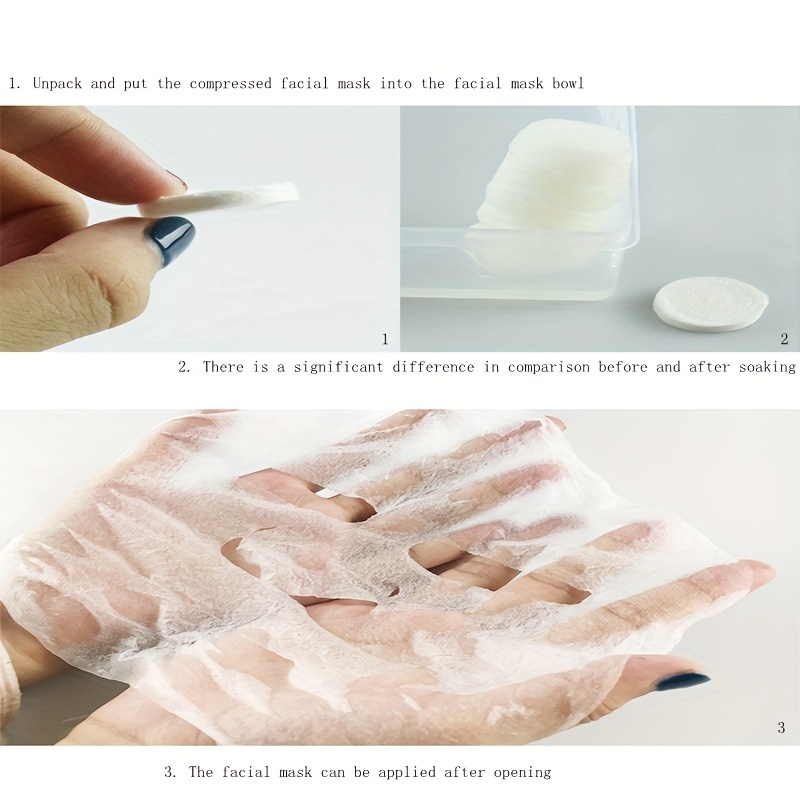 1. Unpack and put the compressed facial mask into the facial mask bowl

1

2

2. There is a significant difference in comparison before and after soaking

3

3. The facial mask can be applied after opening