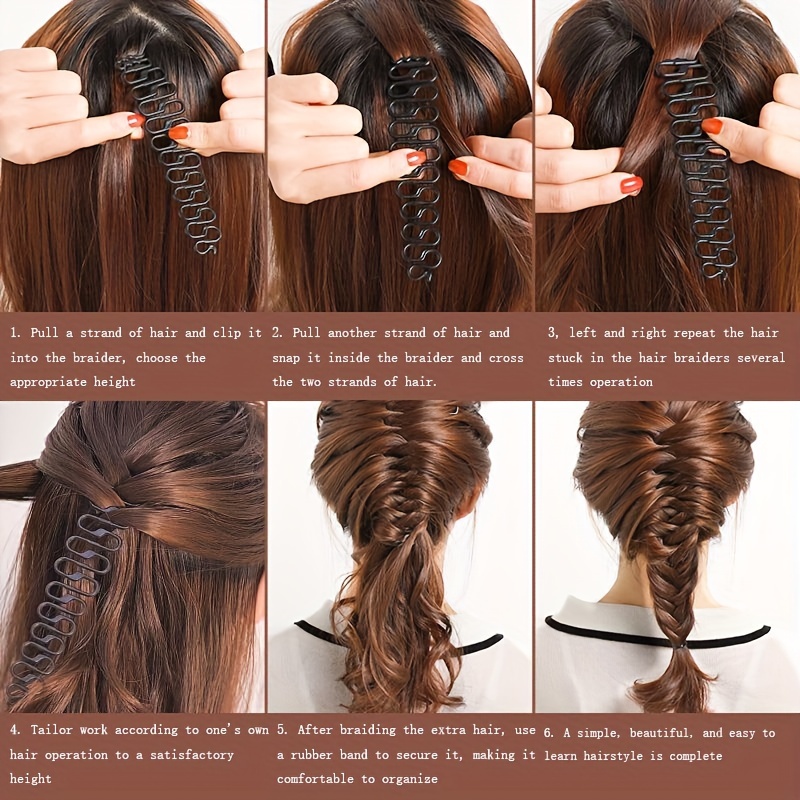 1. Pull a strand of hair and clip it into the braider, choose the appropriate height

2. Pull another strand of hair and snap it inside the braider and cross the two strands of hair.

3, left and right repeat the hair stuck in the hair braiders several times operation

4. Tailor work according to one's own hair operation to a satisfactory height

5. After braiding the extra hair, use a rubber band to secure it, making it comfortable to organize

6. A simple, beautiful, and easy to learn hairstyle is complete