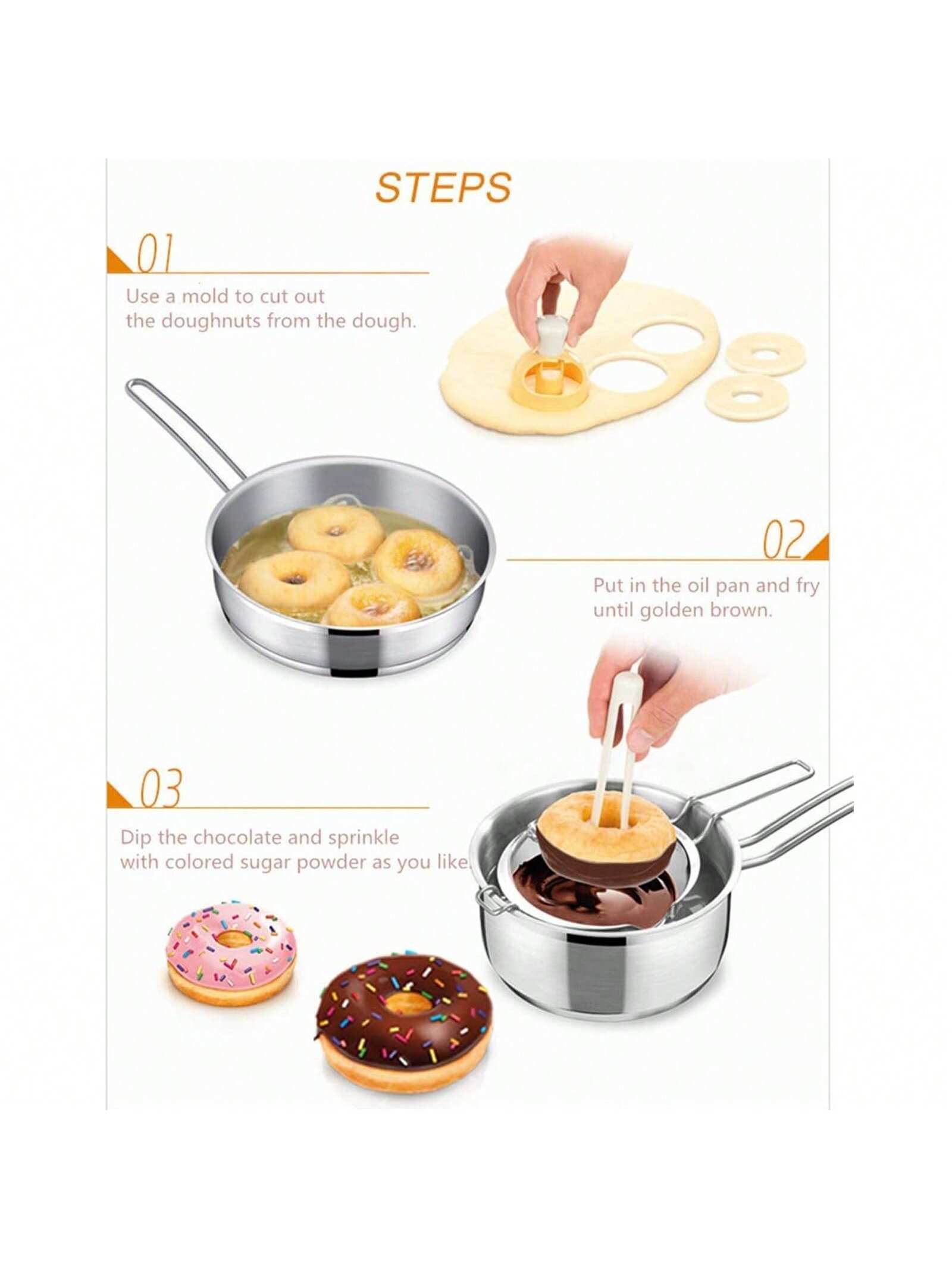 STEPS

01

Use a mold to cut out the doughnuts from the dough.

02

Put in the oil pan and fry until golden brown.

03

Dip the chocolate and sprinkle with colored sugar powder as you like.