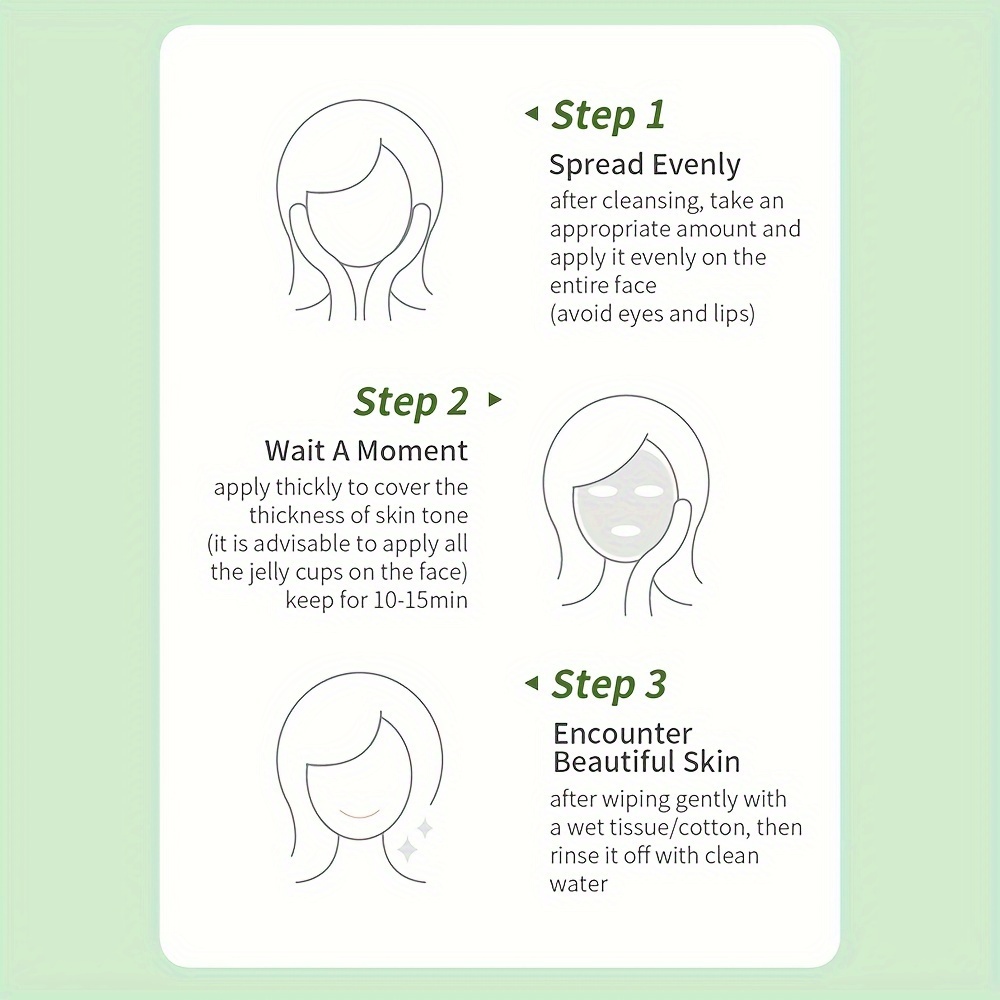 Step 1
Spread Evenly
after cleansing, take an appropriate amount and apply it evenly on the entire face
(avoid eyes and lips)

Step 2
Wait A Moment
apply thickly to cover the thickness of skin tone
(it is advisable to apply all the jelly cups on the face)
keep for 10-15min

Step 3
Encounter Beautiful Skin
after wiping gently with a wet tissue/cotton, then rinse it off with clean water