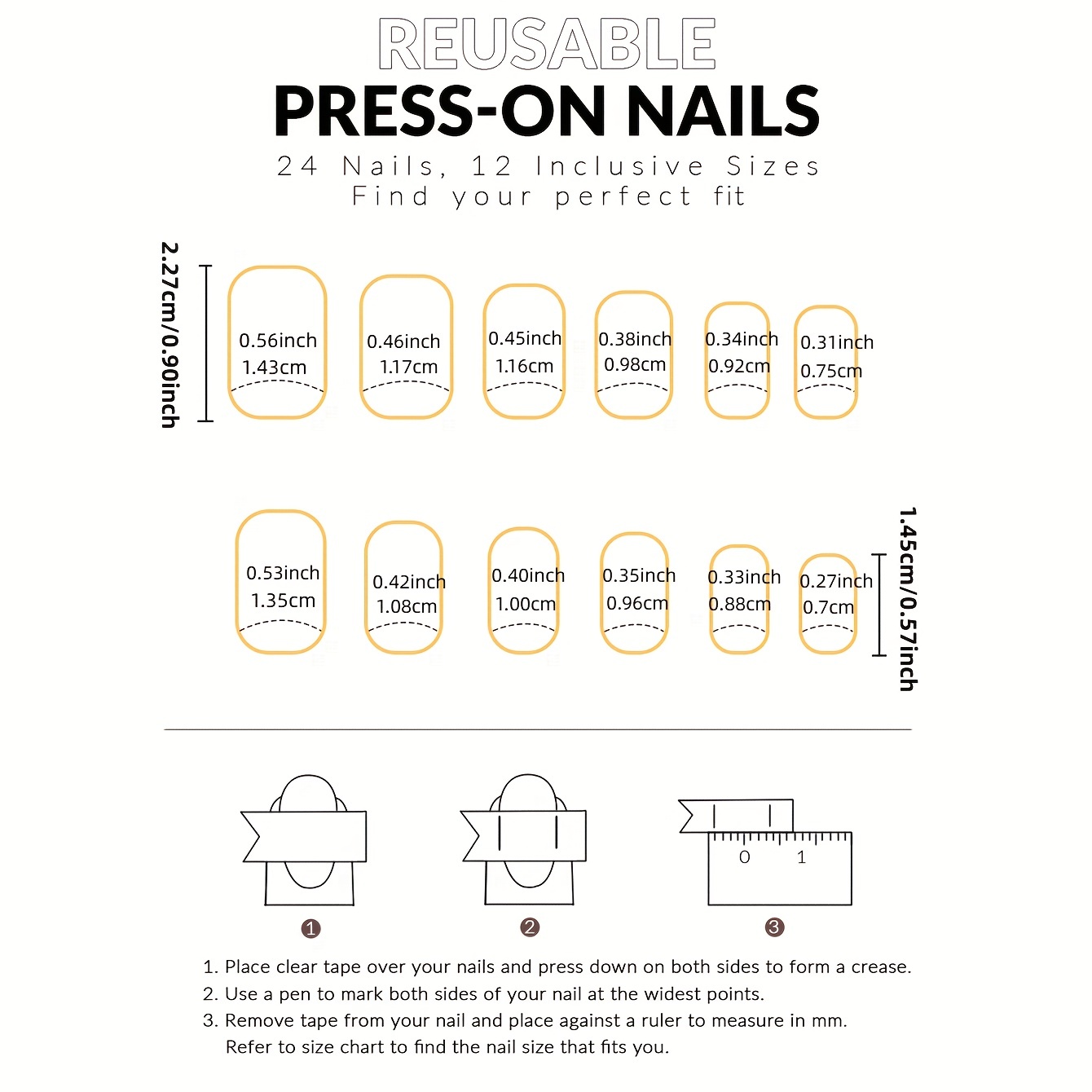 REUSABLE
PRESS-ON NAILS
24 Nails, 12 Inclusive Sizes
Find your perfect fit

2.27cm/0.90inch

0.56inch 1.43cm
0.46inch 1.17cm
0.45inch 1.16cm
0.38inch 0.98cm
0.34inch 0.92cm
0.31inch 0.75cm

0.53inch 1.35cm
0.42inch 1.08cm
0.40inch 1.00cm
0.35inch 0.96cm
0.33inch 0.88cm
0.27inch 0.7cm

1.45cm/0.57inch

0 1

1 2 3

1. Place clear tape over your nails and press down on both sides to form a crease.
2. Use a pen to mark both sides of your nail at the widest points.
3. Remove tape from your nail and place against a ruler to measure in mm. Refer to size chart to find the nail size that fits you.