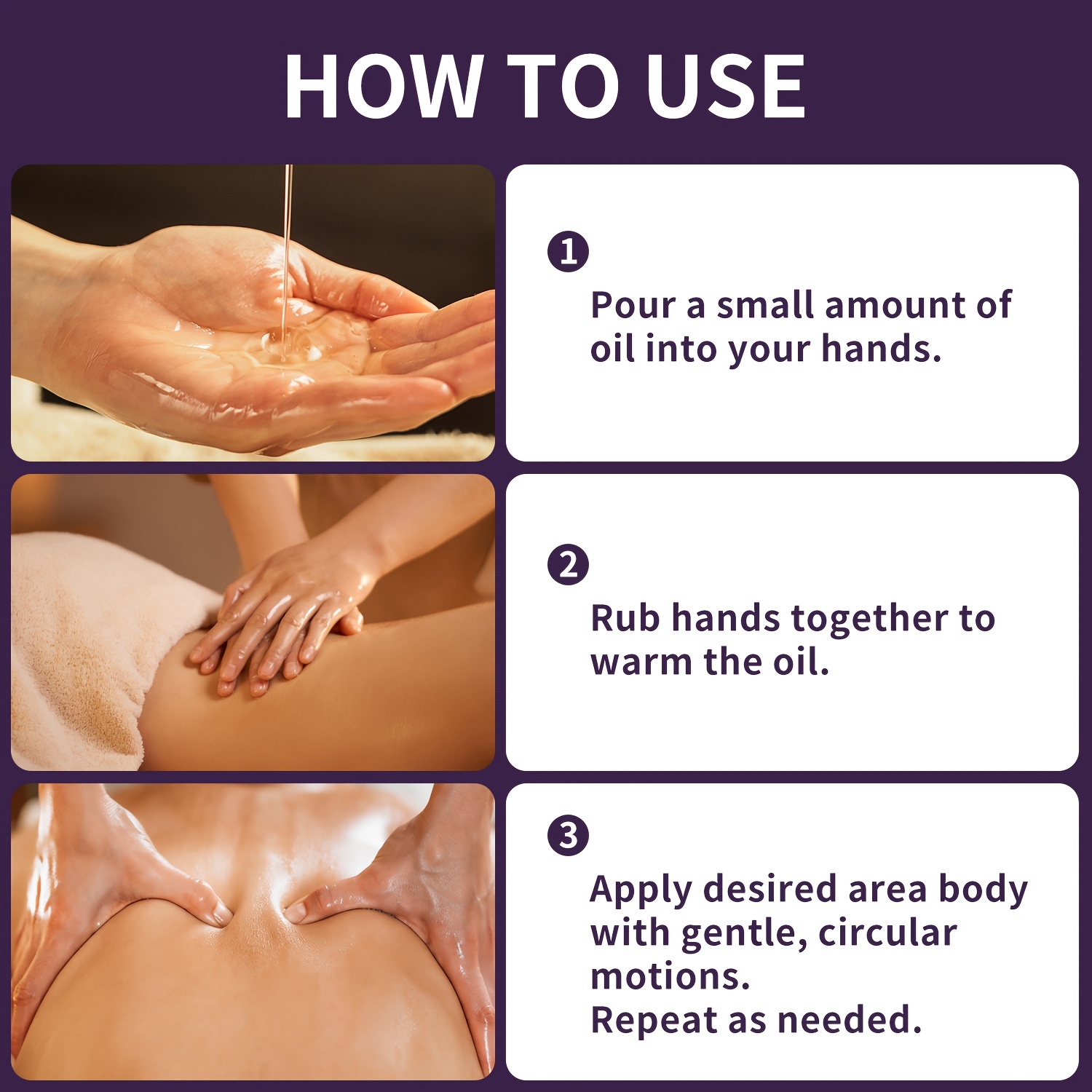 HOW TO USE

1

Pour a small amount of oil into your hands.

2

Rub hands together to warm the oil.

3

Apply desired area body with gentle, circular motions.
Repeat as needed.