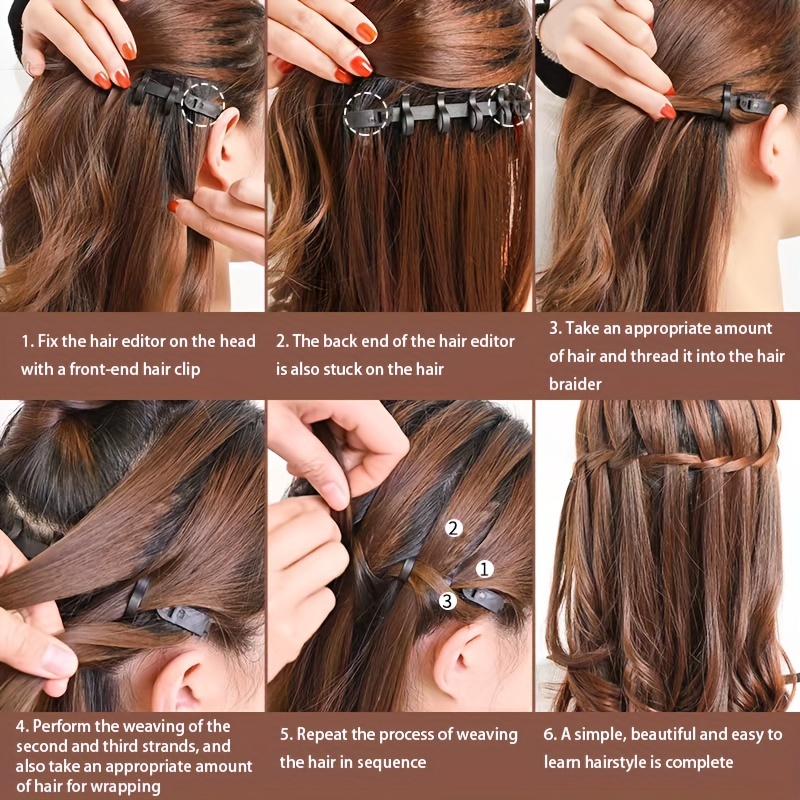 1. Fix the hair editor on the head with a front-end hair clip

2. The back end of the hair editor is also stuck on the hair

3. Take an appropriate amount of hair and thread it into the hair braider

2
1
3

4. Perform the weaving of the second and third strands, and also take an appropriate amount of hair for wrapping

5. Repeat the process of weaving the hair in sequence

6. A simple, beautiful and easy to learn hairstyle is complete