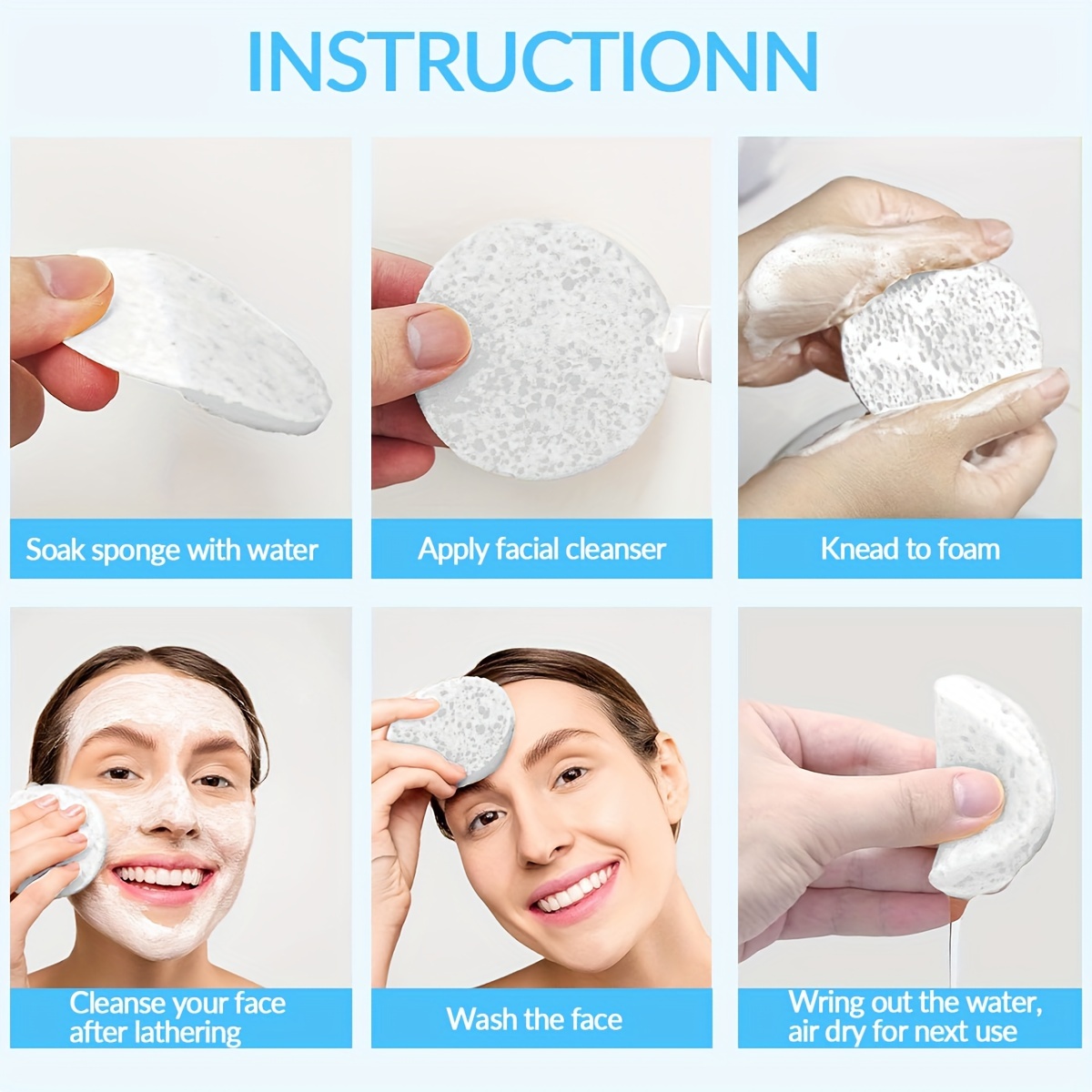 INSTRUCTIONN

Soak sponge with water

Apply facial cleanser

Knead to foam

Cleanse your face after lathering

Wash the face

Wring out the water, air dry for next use