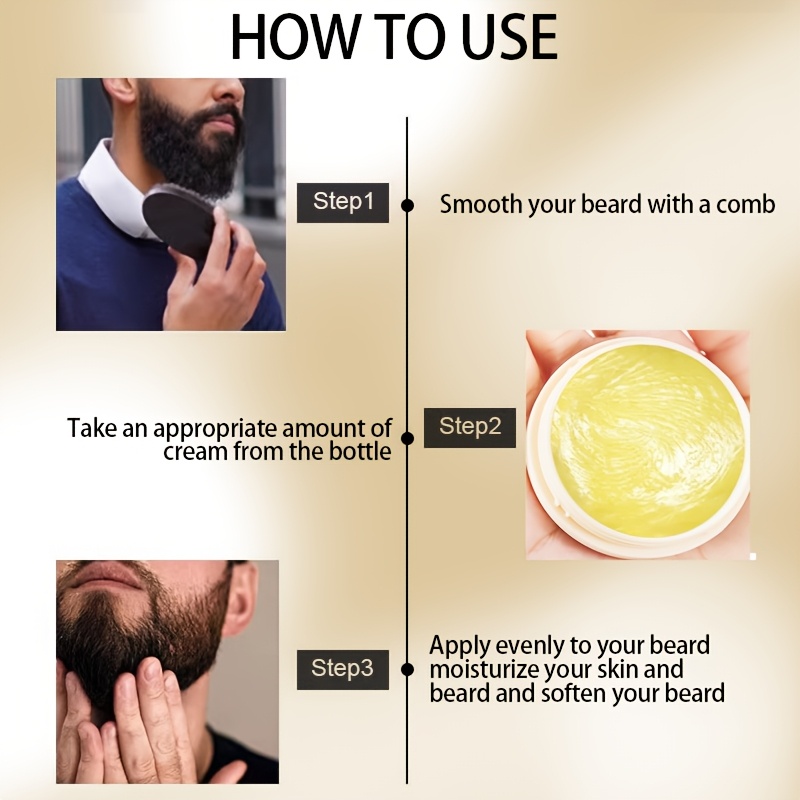 HOW TO USE

Step1

Smooth your beard with a comb

Take an appropriate amount of cream from the bottle

Step2

Step3

Apply evenly to your beard moisturize your skin and beard and soften your beard