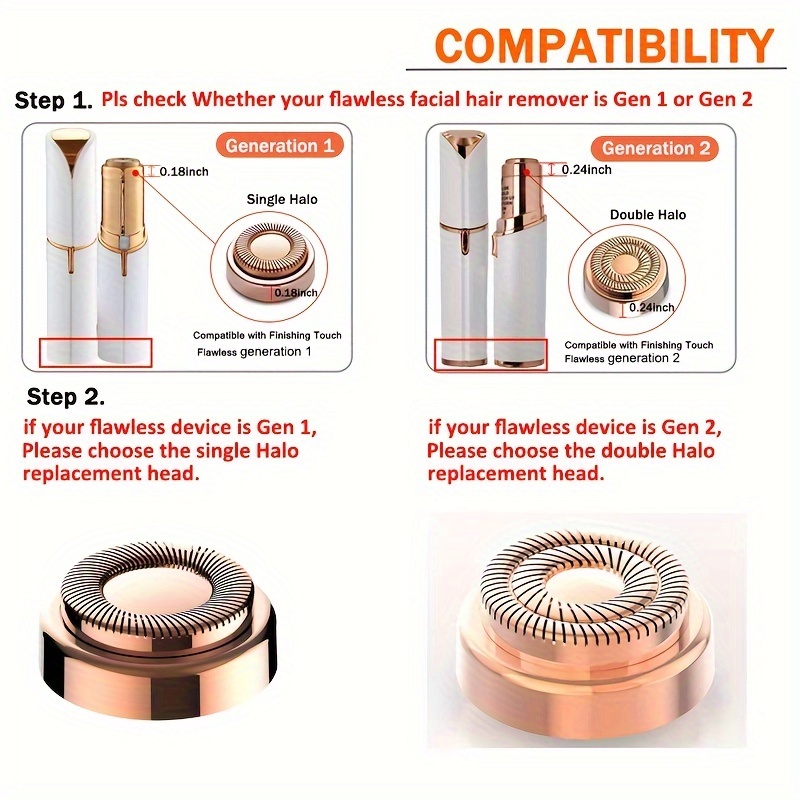 COMPATIBILITY

Step 1. Pls check Whether your flawless facial hair remover is Gen 1 or Gen 2

Generation 1

0.18inch

Single Halo

0.18inch

Compatible with Finishing Touch Flawless generation 1

Generation 2

0.24inch

Double Halo

0.24inch

Compatible with Finishing Touch Flawless generation 2

Step 2.

if your flawless device is Gen 1, Please choose the single Halo replacement head.

if your flawless device is Gen 2, Please choose the double Halo replacement head.