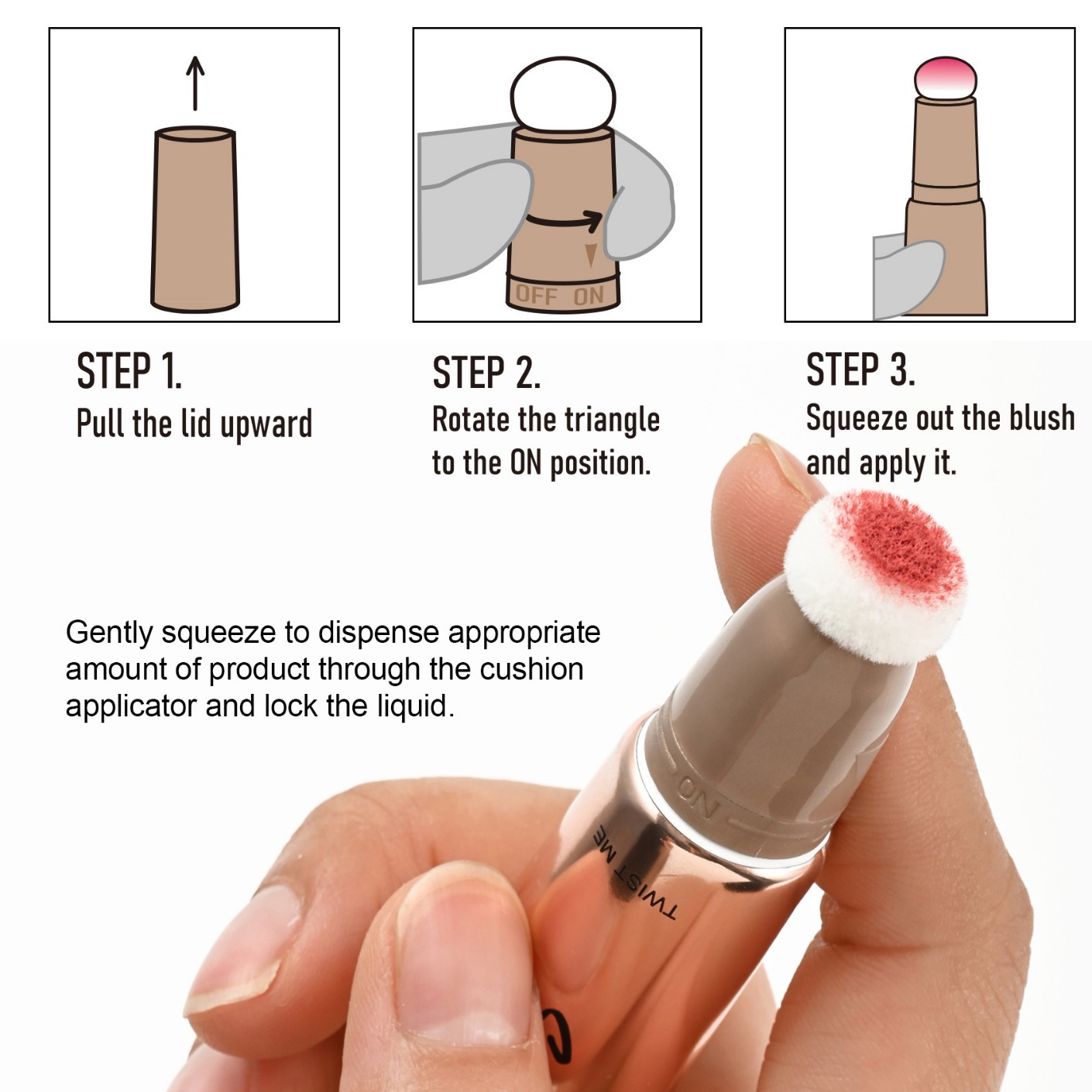 OFF ON

STEP 1.
Pull the lid upward

STEP 2.
Rotate the triangle to the ON position.

STEP 3.
Squeeze out the blush and apply it.

Gently squeeze to dispense appropriate amount of product through the cushion applicator and lock the liquid.

ON

TWIST ME