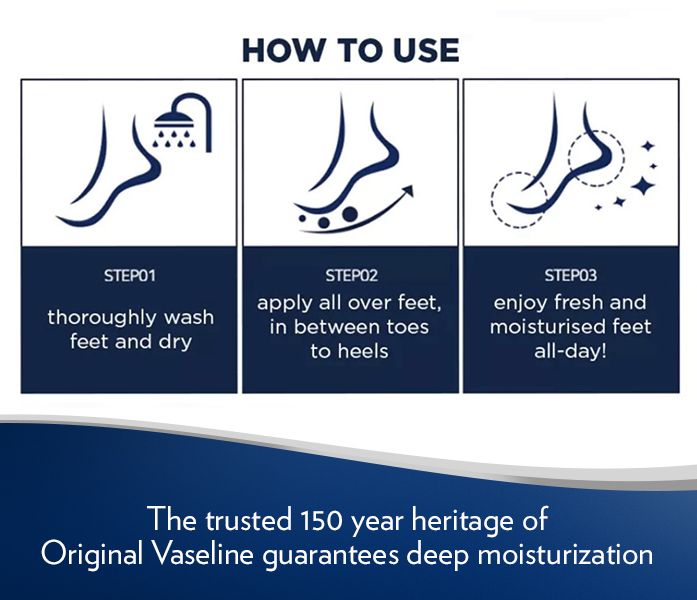 HOW TO USE

STEP01
thoroughly wash feet and dry

STEP02
apply all over feet, in between toes to heels

STEP03
enjoy fresh and moisturised feet all-day!

The trusted 150 year heritage of Original Vaseline guarantees deep moisturization