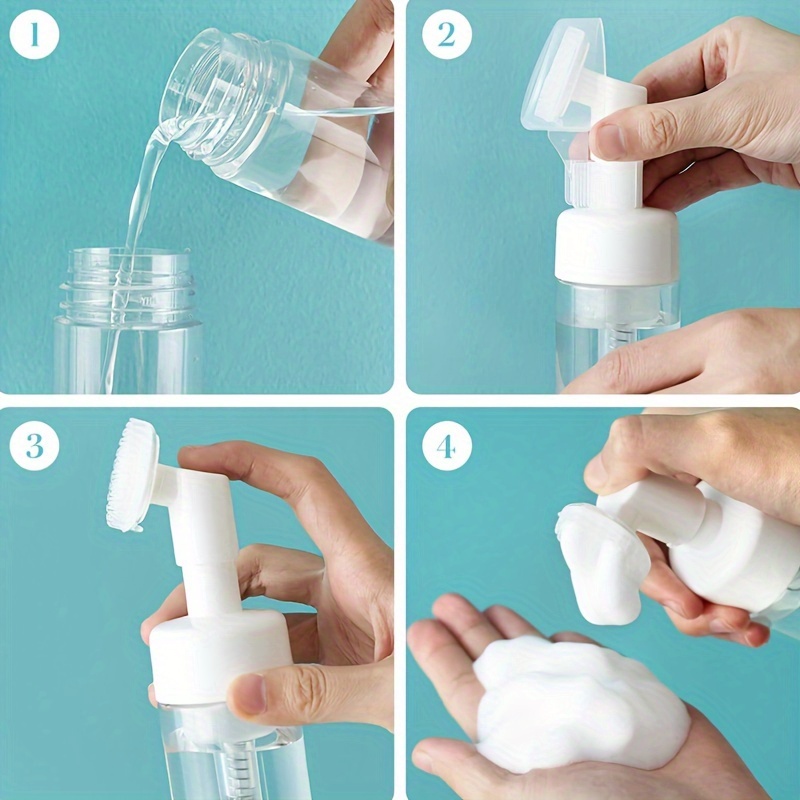 1

2

3

4